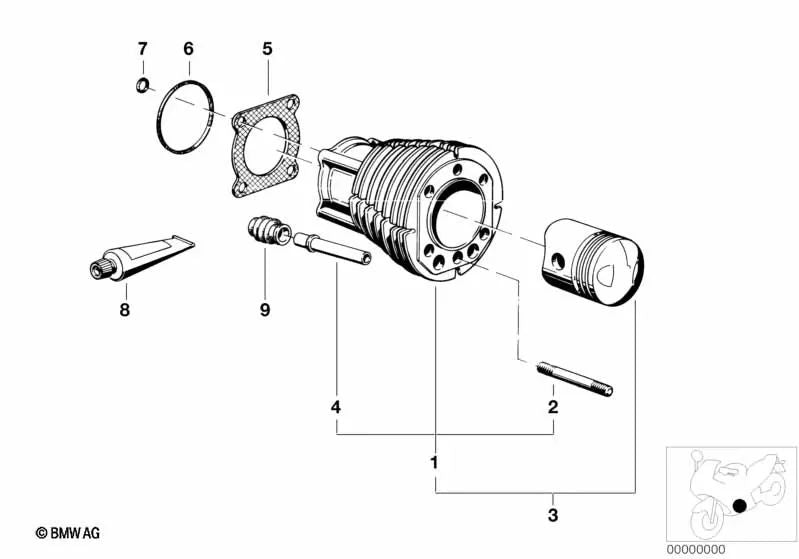 7
6
5
8
9
4
2
1
3
© BMW AG
00000000