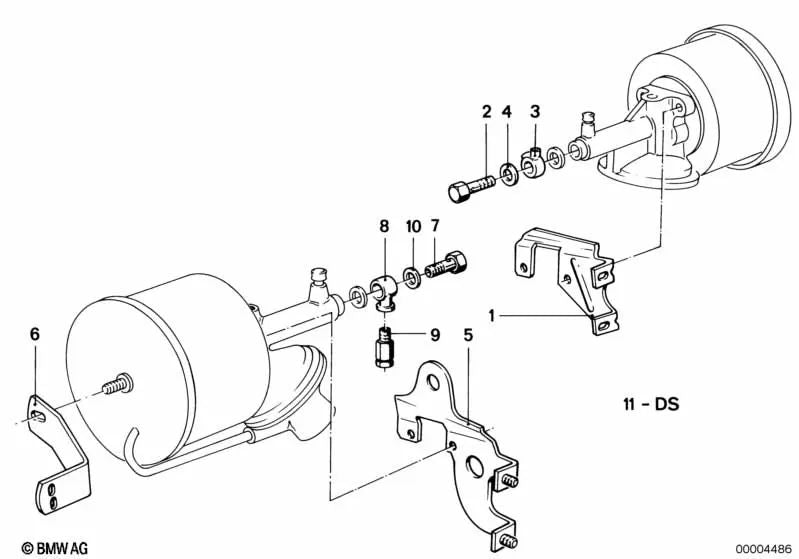 2 4 3

8 10 7

1

6

9

5

11 - DS

© BMW AG

00004486