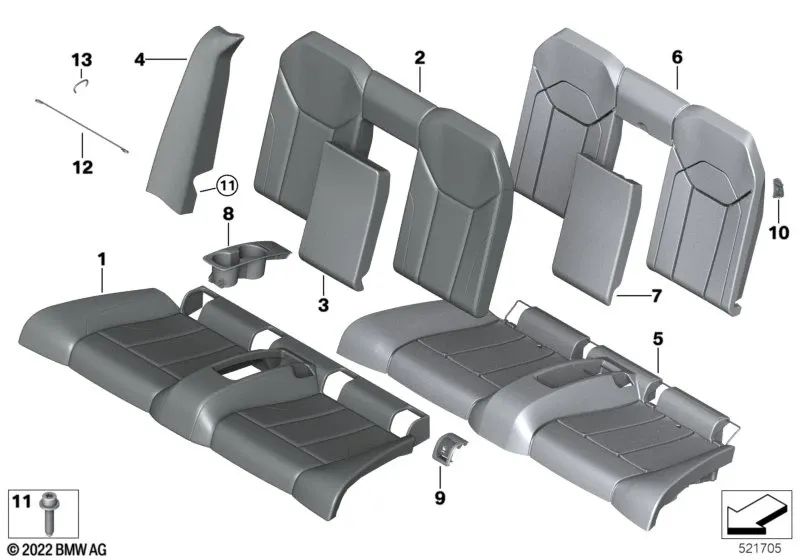 13
4
2
6
12
11
8
10
1
3
7
5
9
11
© 2022 BMW AG
521705