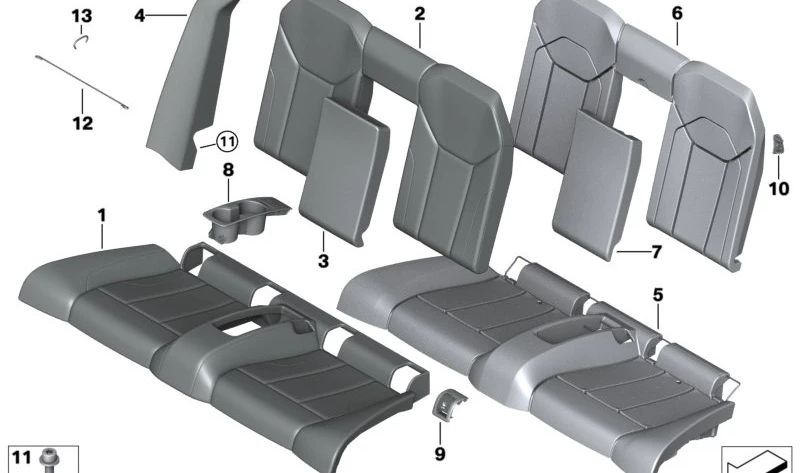 13
4
2
6
12
11
8
10
1
3
7
5
9
11