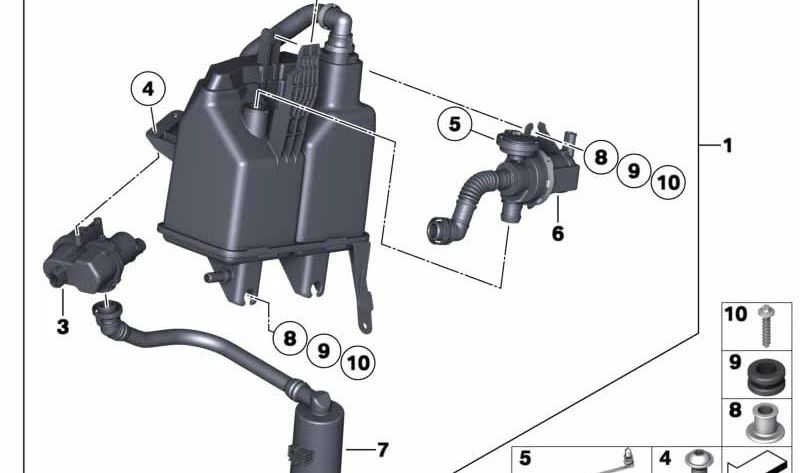 4
5
8
9
10
1
6
3
8
9
10
7
10
9
8
5
4