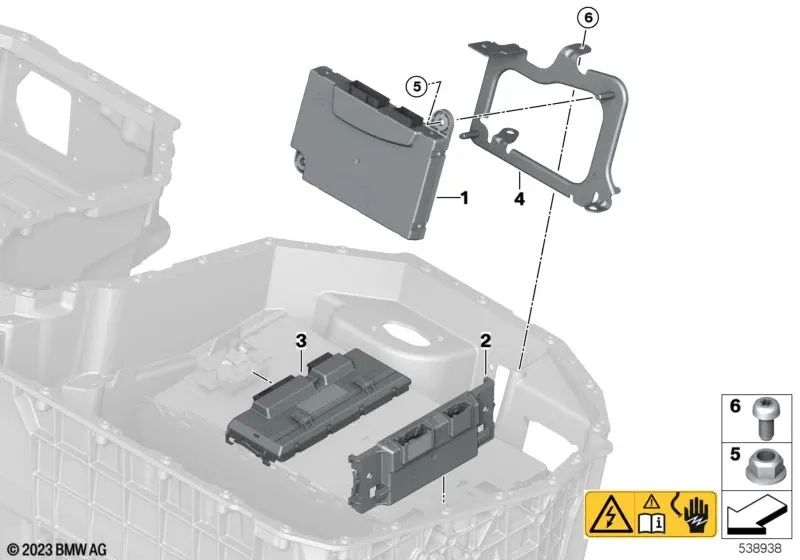 6
5
1
4
3
2
6
5
© 2023 BMW AG
538938