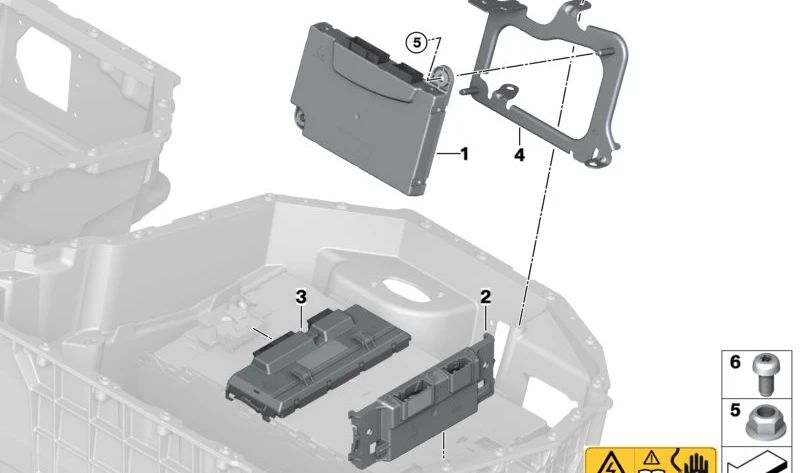 5
1
4
3
2
6
5