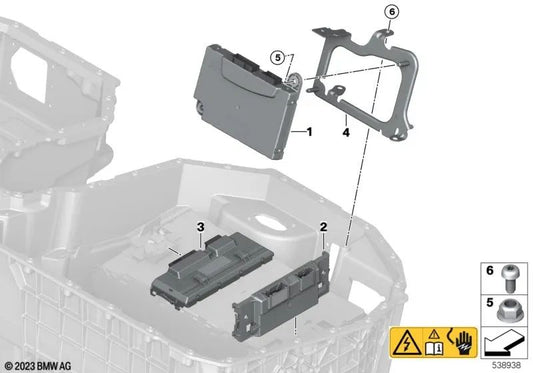 6
5
1
4
3
2
6
5
© 2023 BMW AG
538938