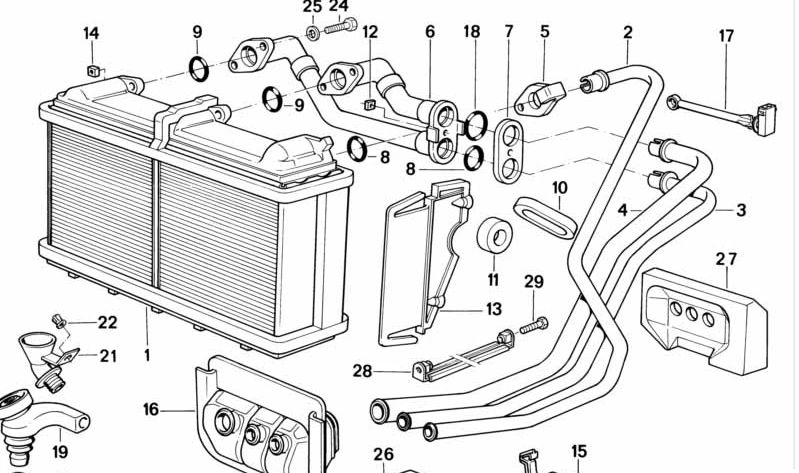 25
24
14
9
12
6
18
7
5
2
17
9
8
8
10
4
3
27
11
29
13
22
21
1
28
16
19
26
15