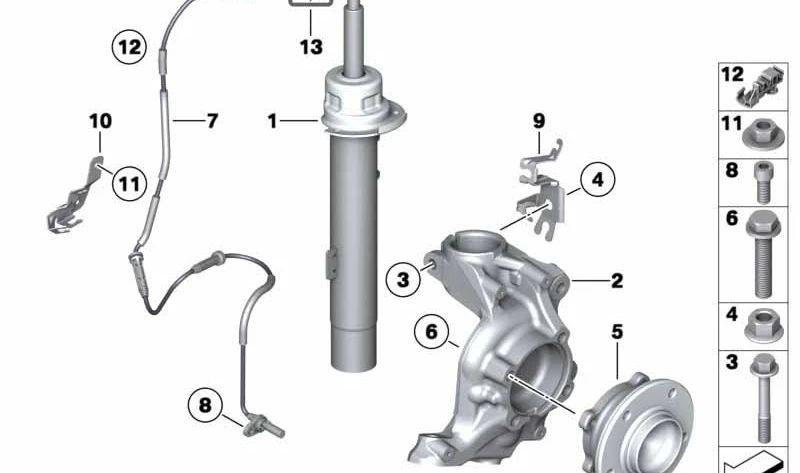 12
13
10
7
1
9
11
4
3
2
6
5
8
12
11
8
6
4
3