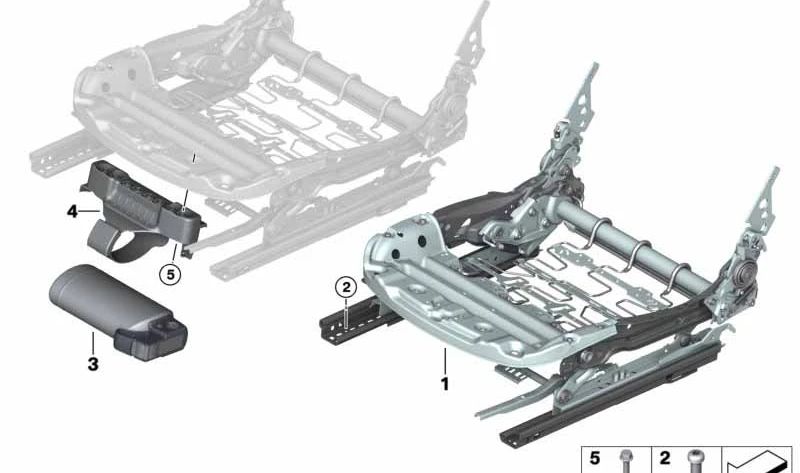 4
5
3
2
1
5
2