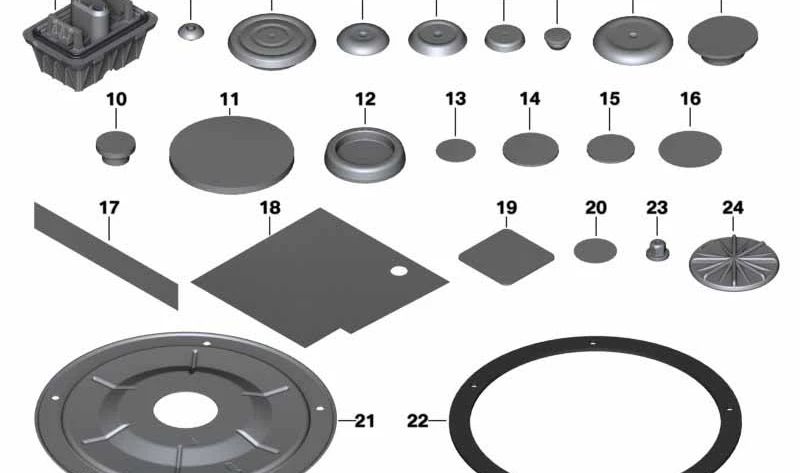 10
11
12
13
14
15
16
17
18
19
20
23
24
21
22