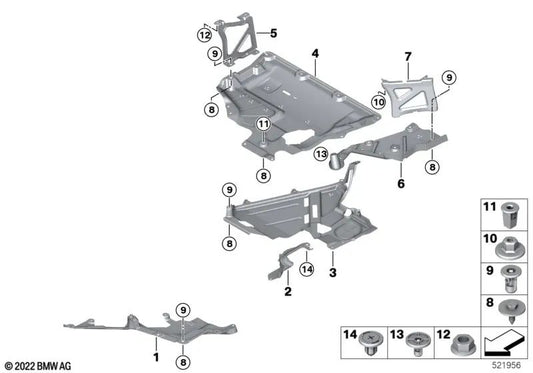 12
5
9
4
7
9
10
8
11
13
8
8
6
9
8
14
3
2
9
1
8
11
10
9
8
14
13
12
© 2022 BMW AG
521956