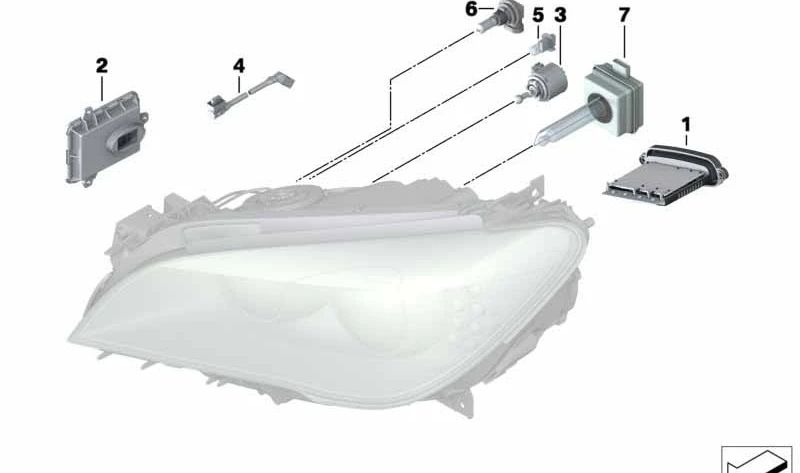 6
5
3
7
2
4
1