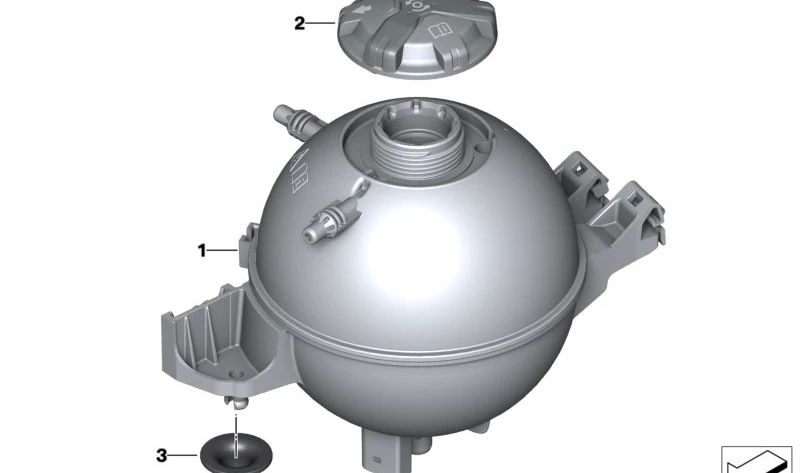 2
1
3