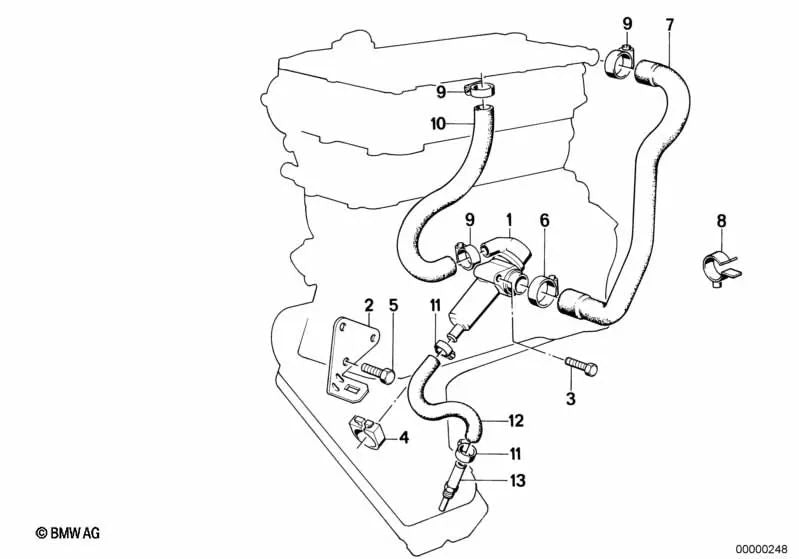 9
7
9
10
9
1
6
8
2
5
11
3
12
4
11
13
© BMW AG
00000248