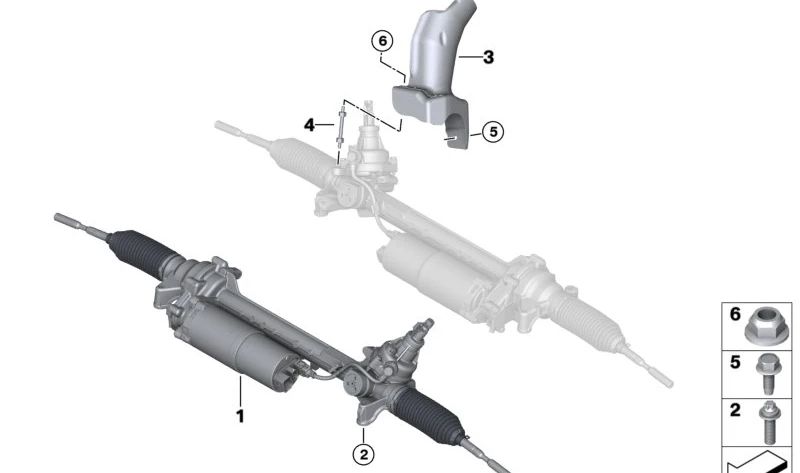 6
3
4
5
1
2
6
5
2