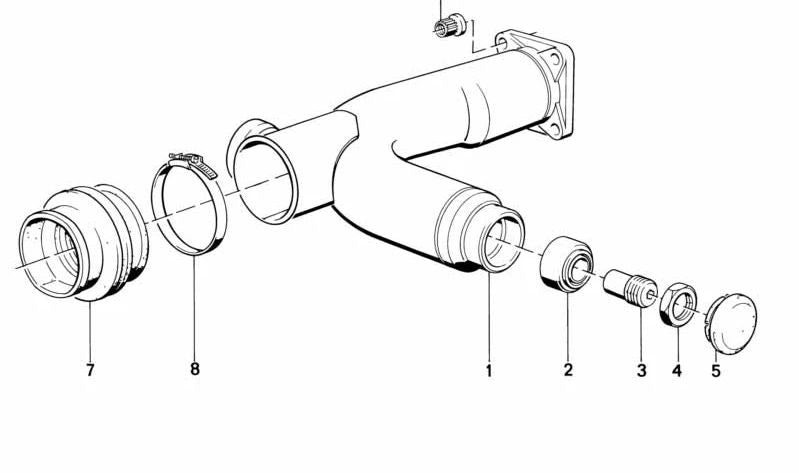 7
8
1
2
3
4
5