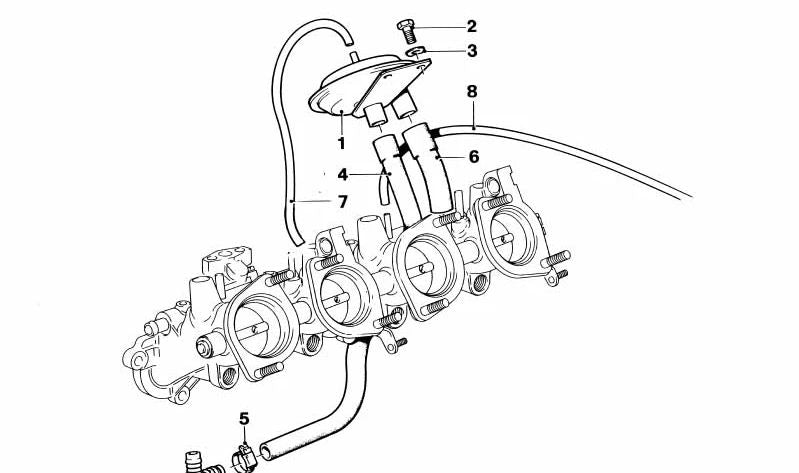 2
3
8
1
6
4
7
5