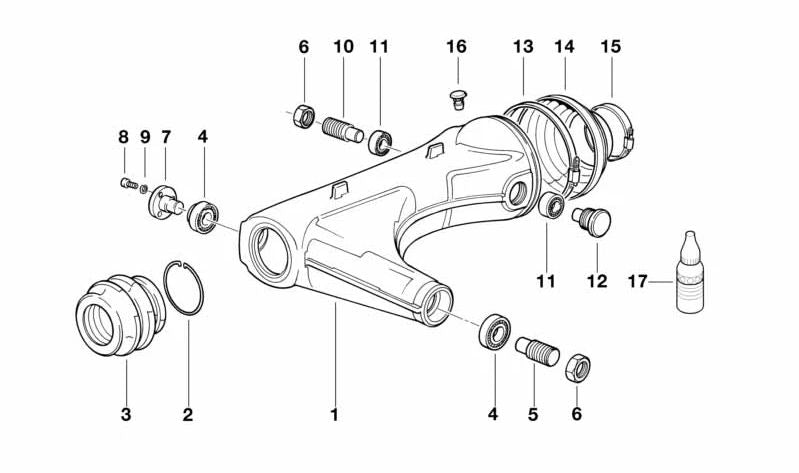 6
10
11
16
13
14
15
8
9
7
4
11
12
17
3
2
1
4
5
6