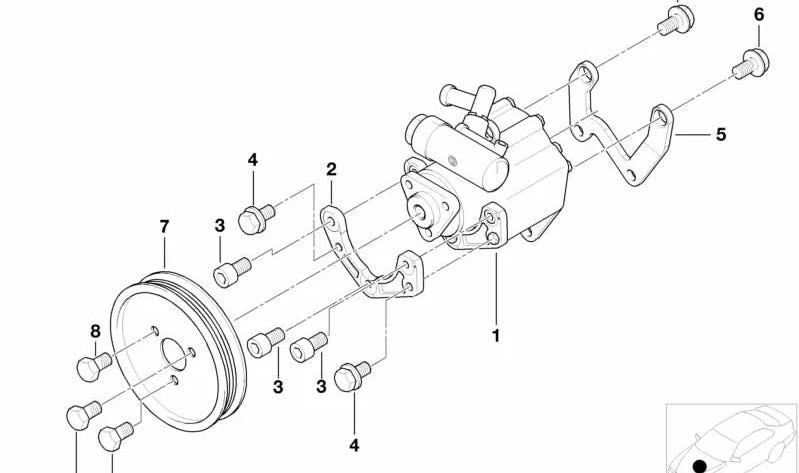 6
5
4
2
7
3
8
1
3
3
4