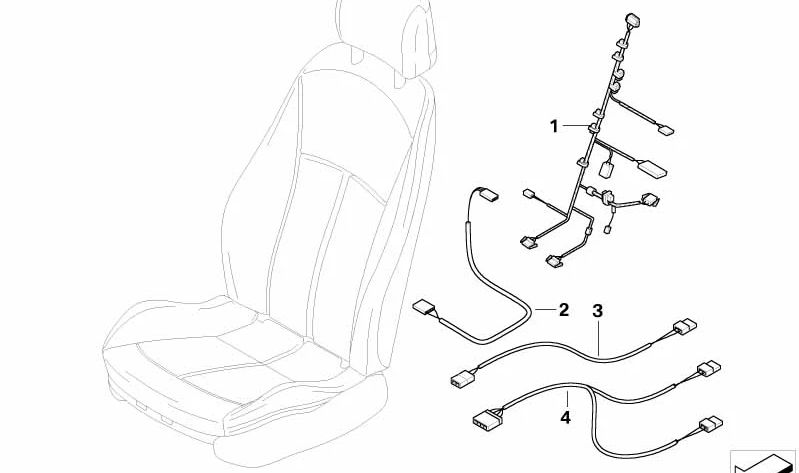 1
2
3
4