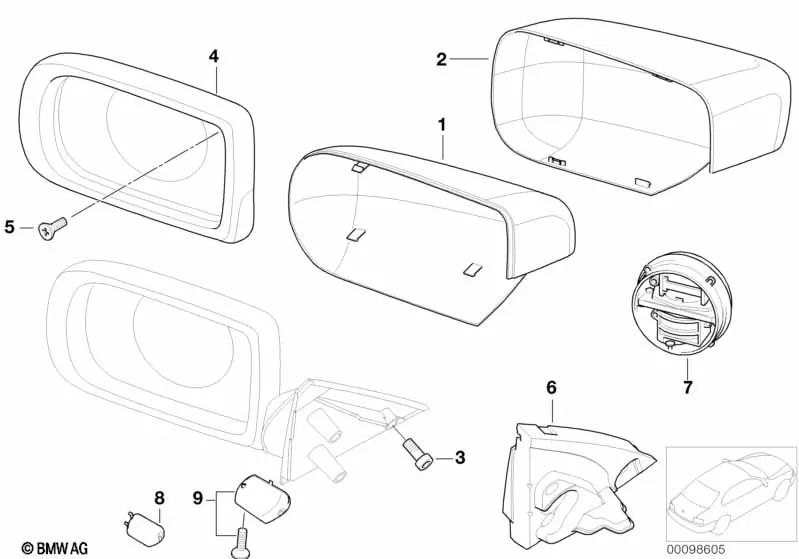 4
2
1
5
7
6
3
8
9
© BMW AG
00098605