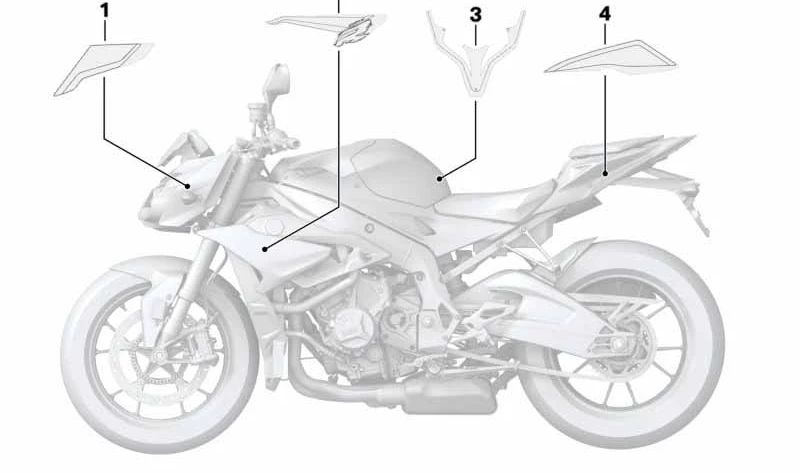 1

3

4