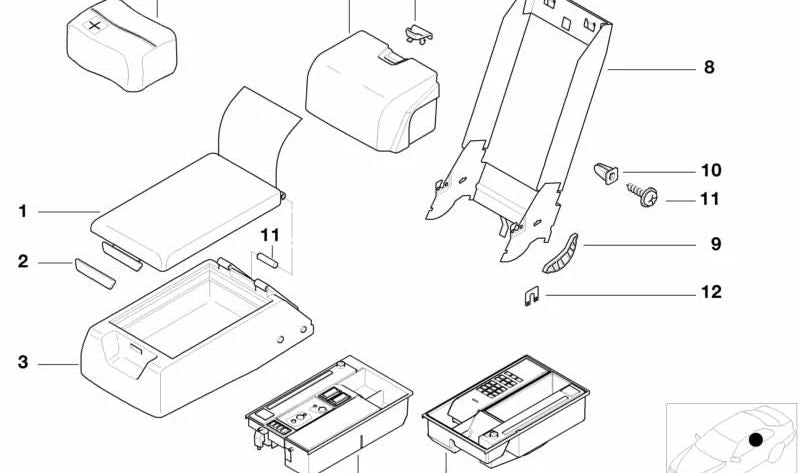 8
10
11
1
11
9
2
12
3