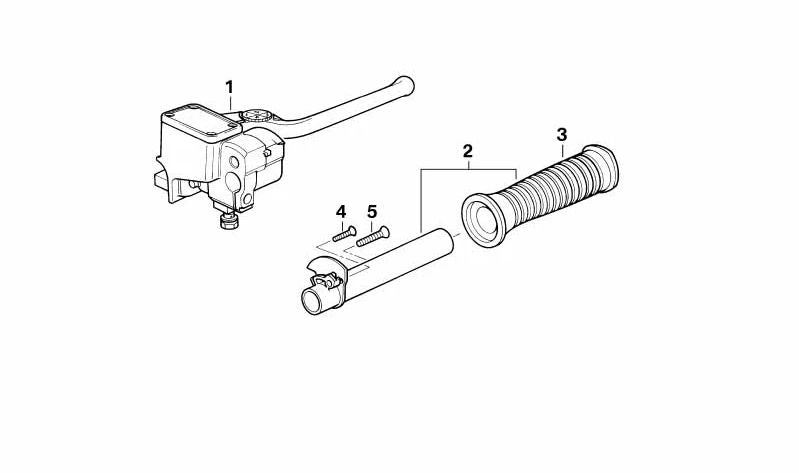 1
2
3
4
5