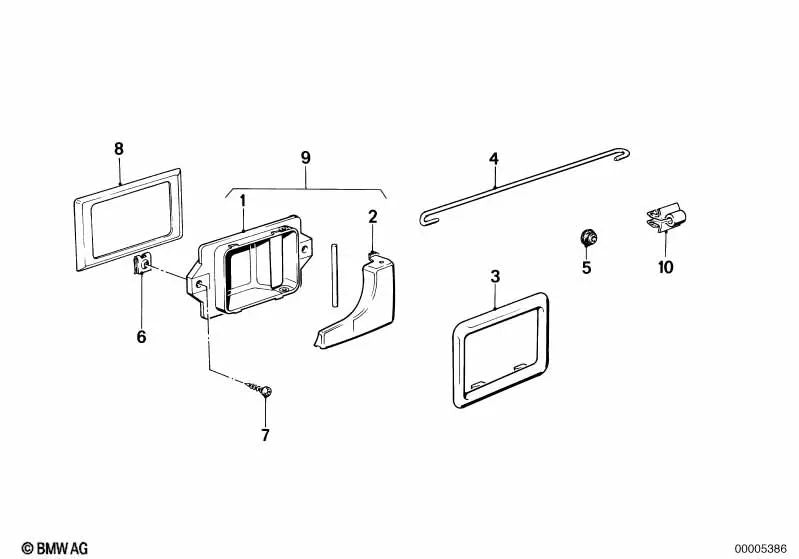 8
9
4
1
2
5
10
3
6
7
© BMW AG
00005386