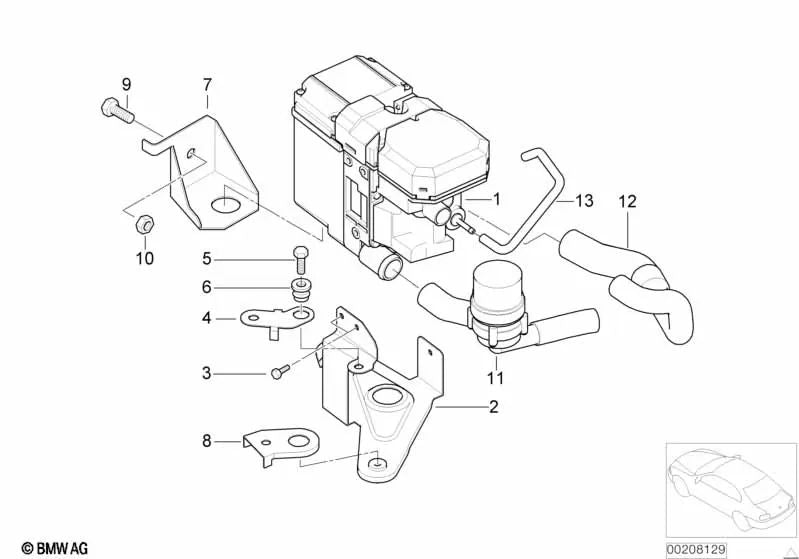 9
7
1
13
12
10
5
6
4
3
11
2
8
© BMW AG
00208129