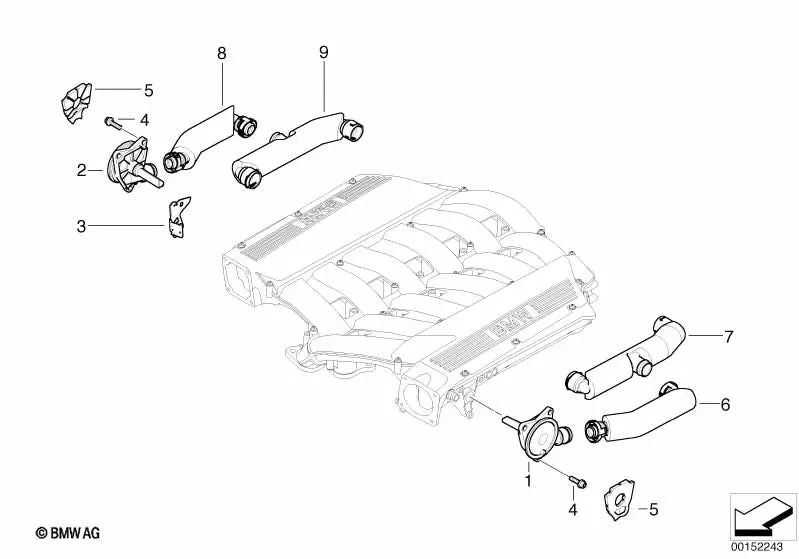 8
9
5
4
2
3
BMW
BMW
7
6
1
4
5
© BMW AG
00152243