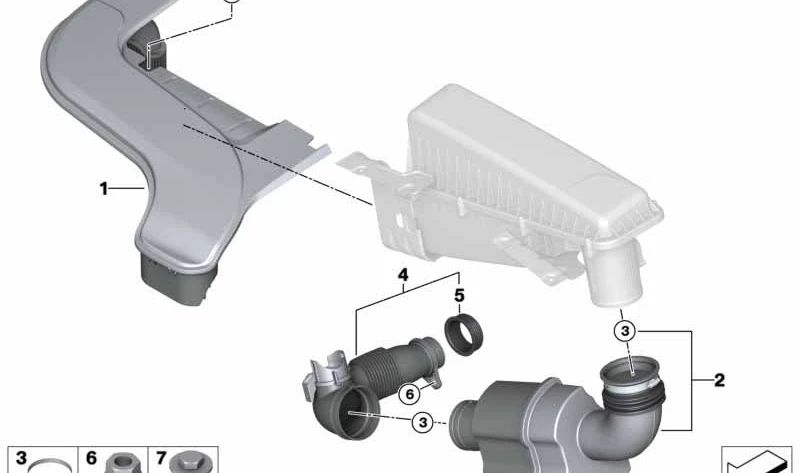 1
4
5
3
2
6
3
3
6
7