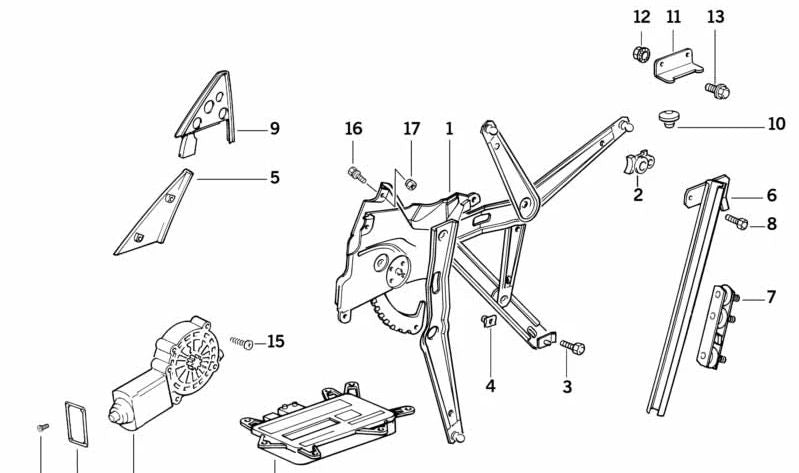 12
11
13
10
9
16
17
1
5
2
6
8
7
15
4
3