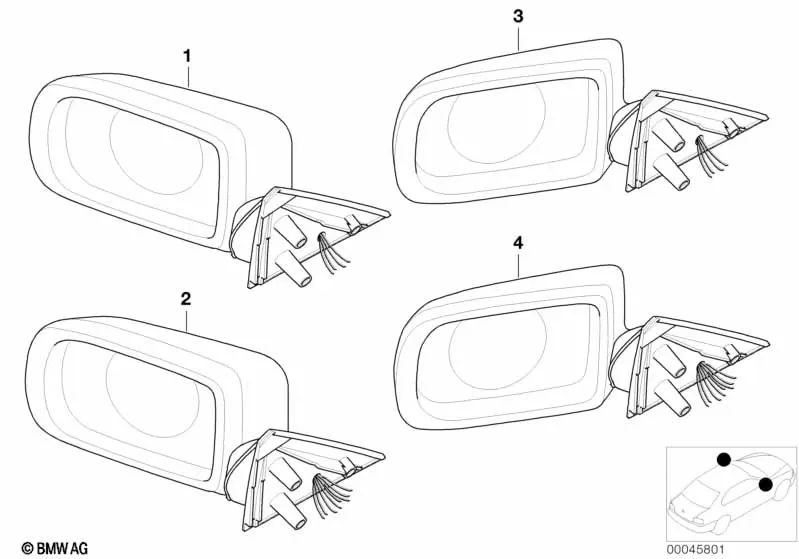 1
3
2
4
© BMW AG
00045801