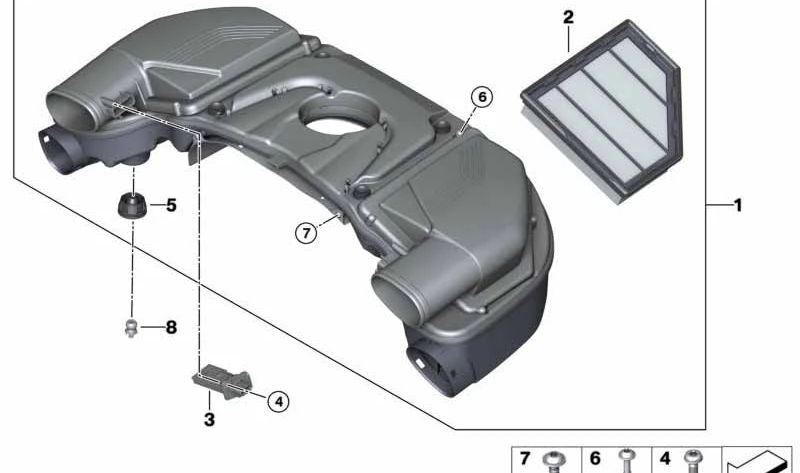 2
6
1
5
7
8
4
3
7
6
4