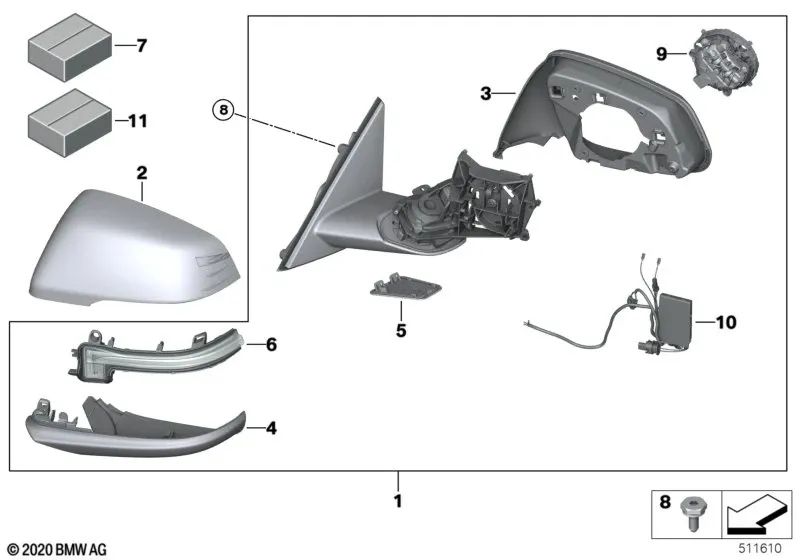 7
11
2
8
3
9
5
10
6
4
1
8
© 2020 BMW AG
511610