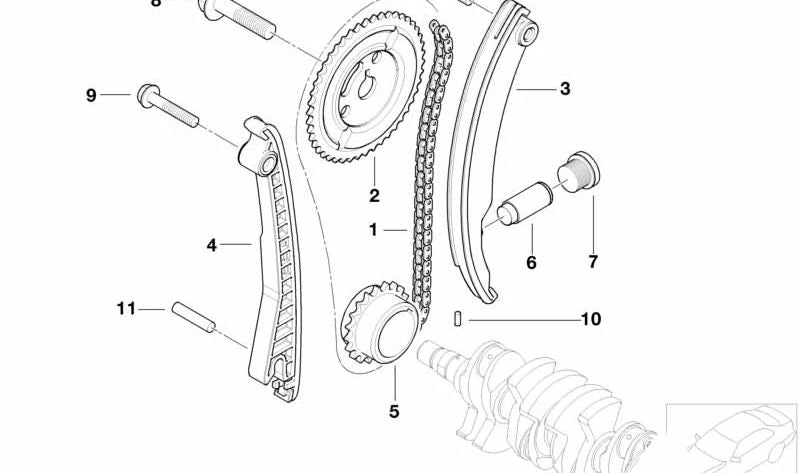 8
9
3
2
1
4
6
7
11
10
5