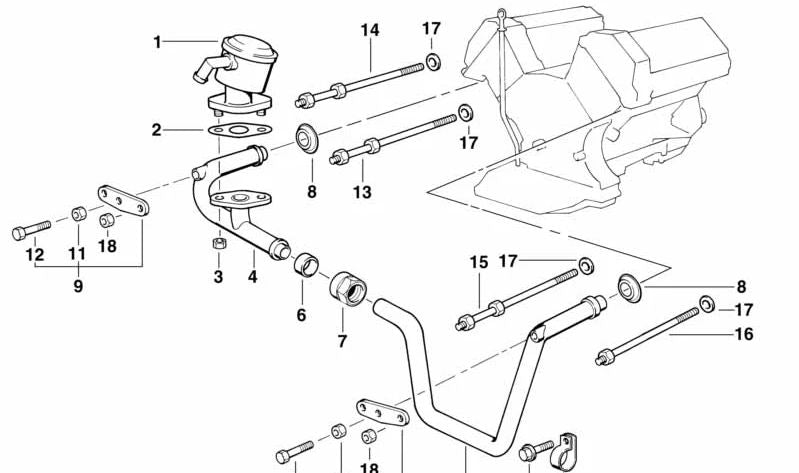 1
14
17
2
17
8
13
12
11
18
9
3
4
6
7
15
17
8
17
16
18