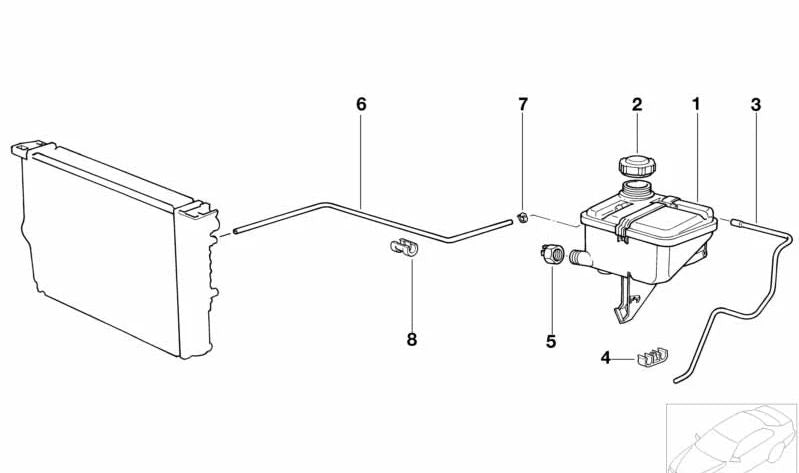 6
7
2
1
3
8
5
4