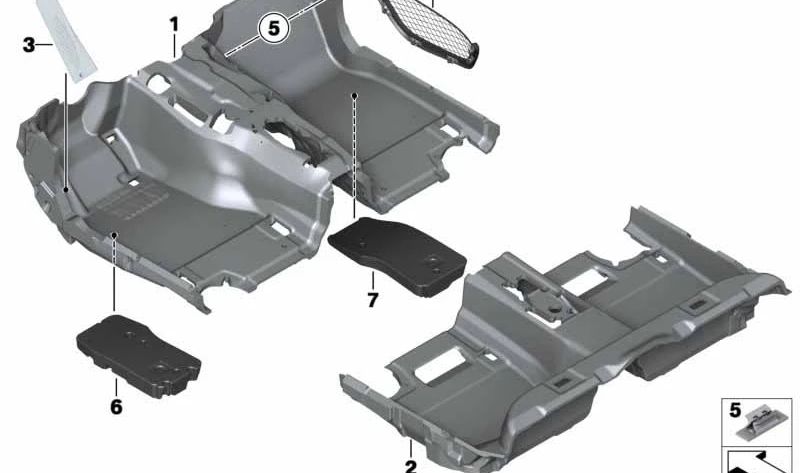 3
1
5
7
6
2
5