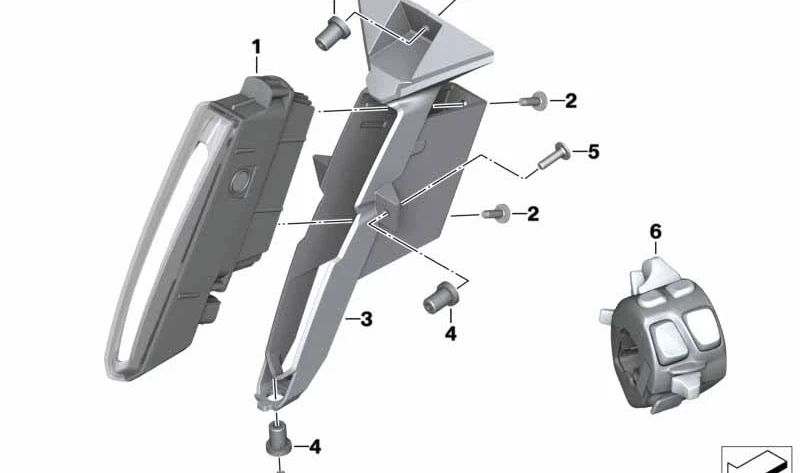 1
2
5
2
6
3
4
4