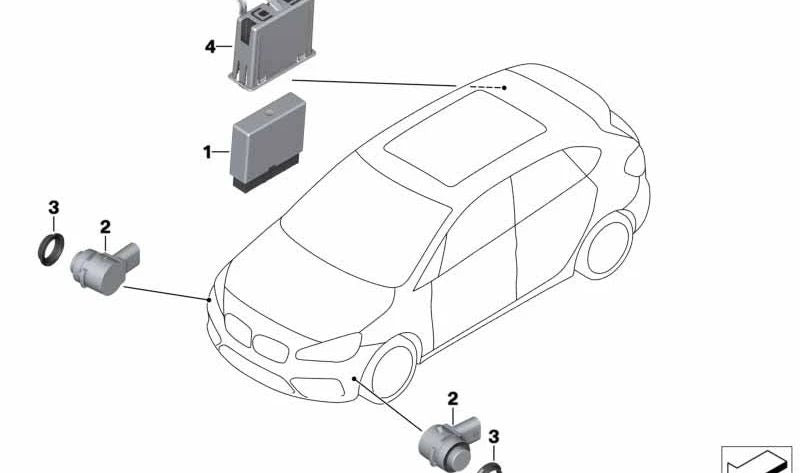 4
1
3
2
2
3