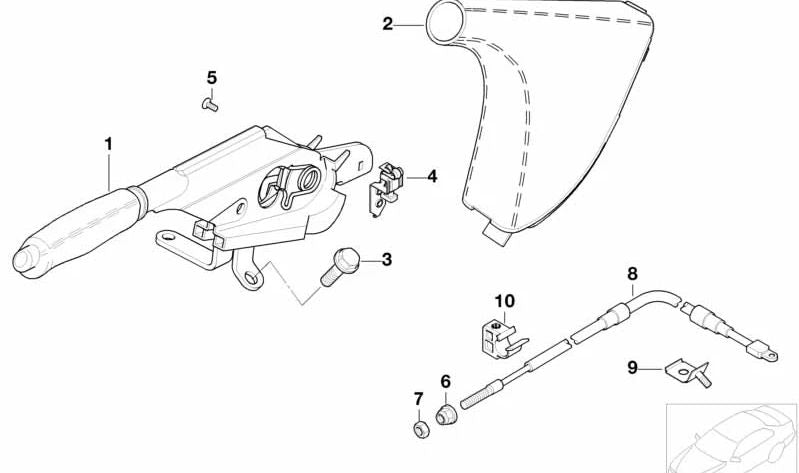 2
5
1
4
3
8
10
9
6
7