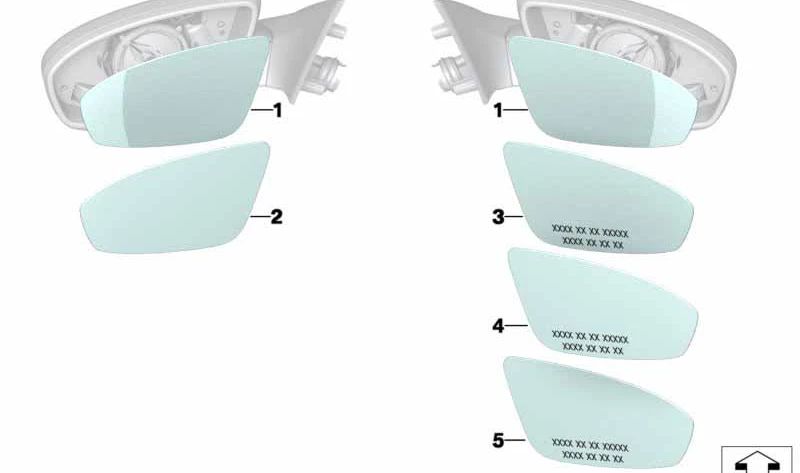 1
2
1
3
XXXX XX XX XXXXX
XXXX XX XX XX
4
XXXX XX XX XXXXX
XXXX XX XX XX
5
XXXX XX XX XXXXX
XXXX XX XX XX