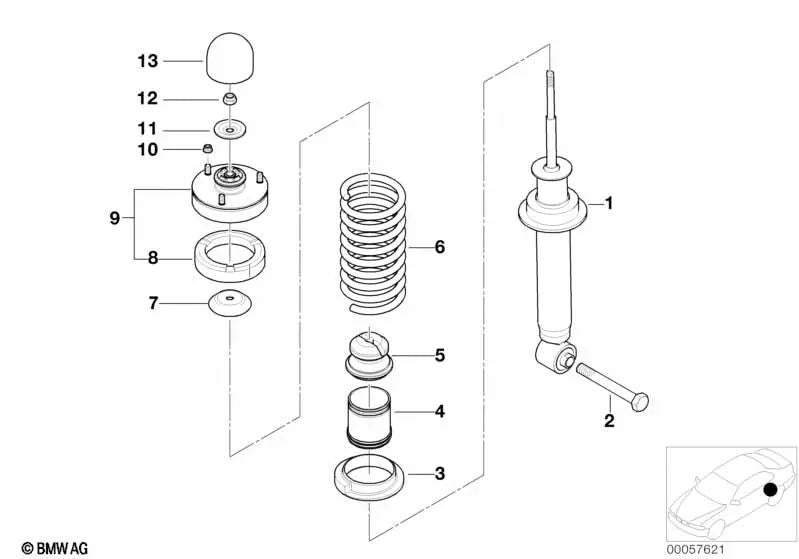 13
12
11
10
9
8
7
6
5
4
3
1
2
© BMW AG
00057621