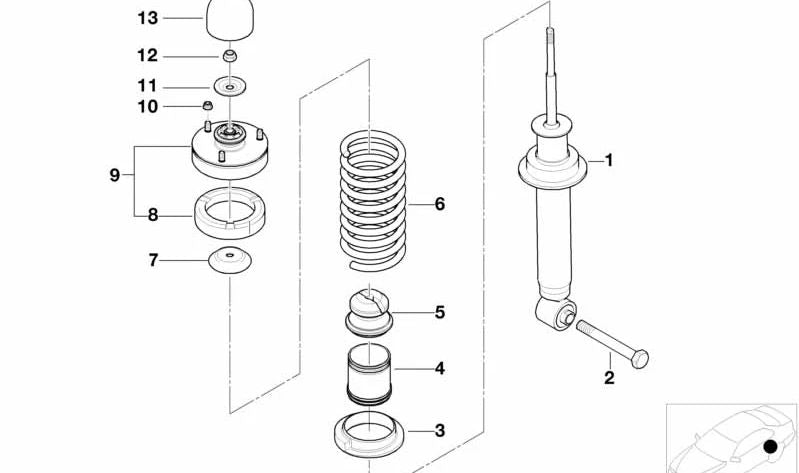 13
12
11
10
9
8
7
6
5
4
3
1
2