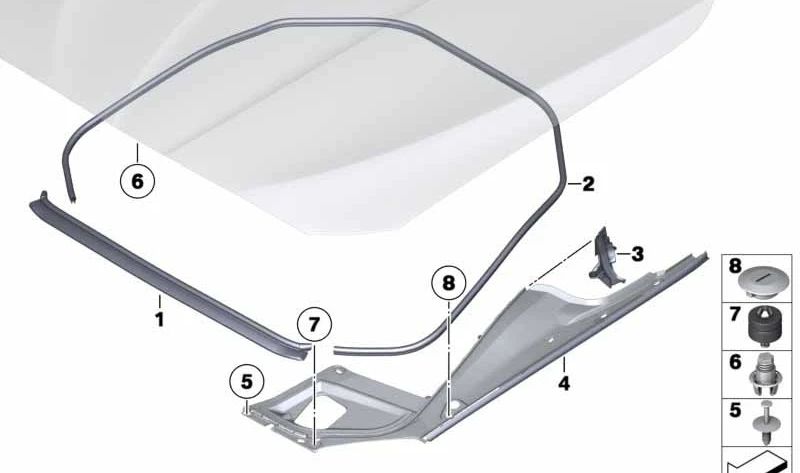 6
2
3
8
1
7
5
4
8
7
6
5