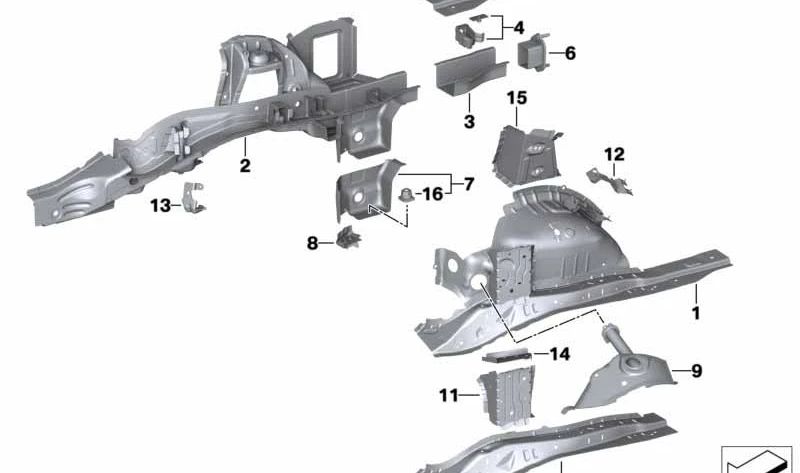 4
6
3
15
2
12
7
16
13
8
1
14
9
11