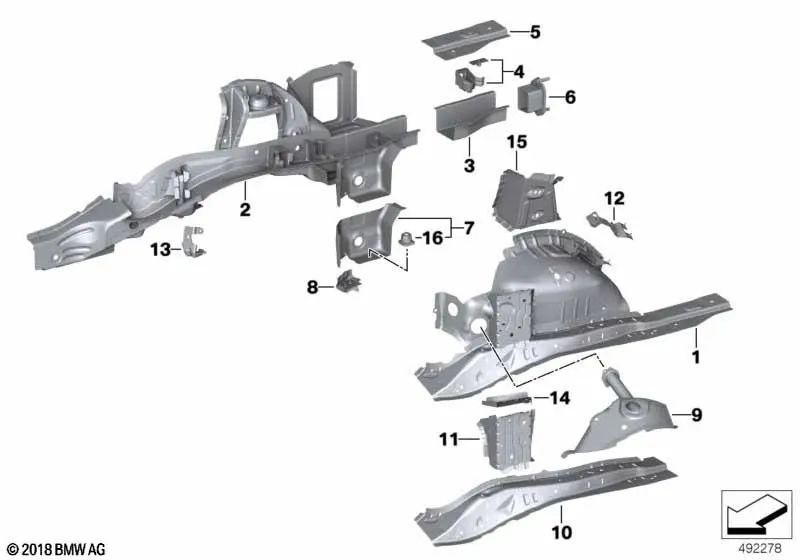 5
4
6
3
15
2
12
7
16
13
8
1
14
9
11
10
© 2018 BMW AG
492278