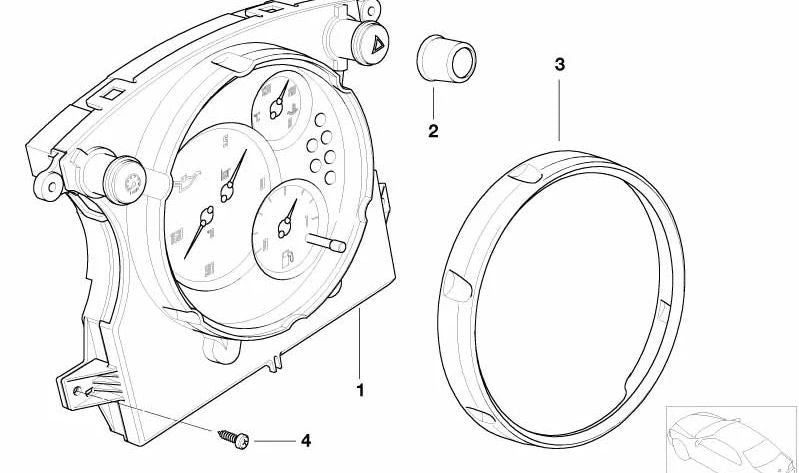 3
2
1
4