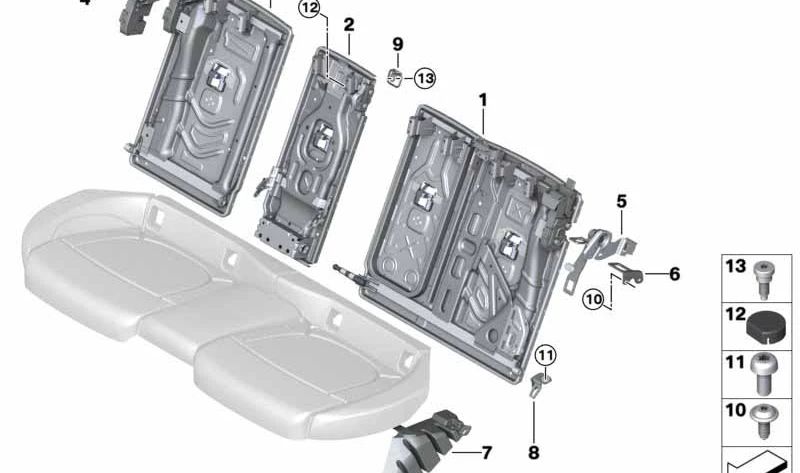 4
12
2
9
13
1
5
6
10
11
8
7
13
12
11
10