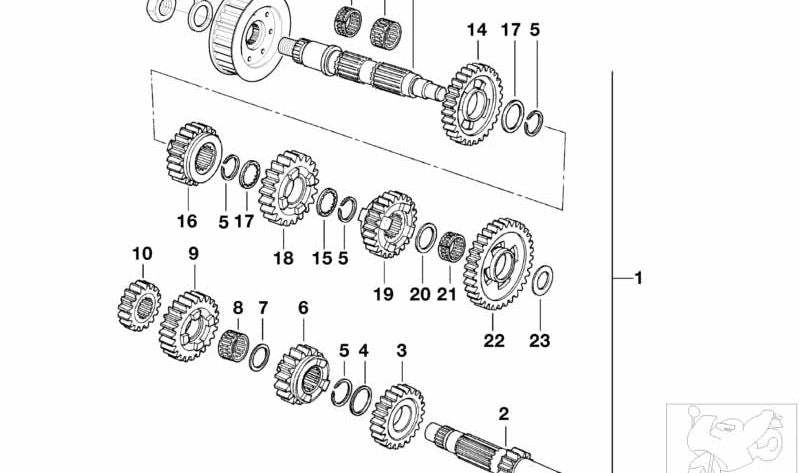 14 17 5

16 5 17

18 15 5

19 20 21

22 23

1

10 9

8 7 6

5 4 3

2